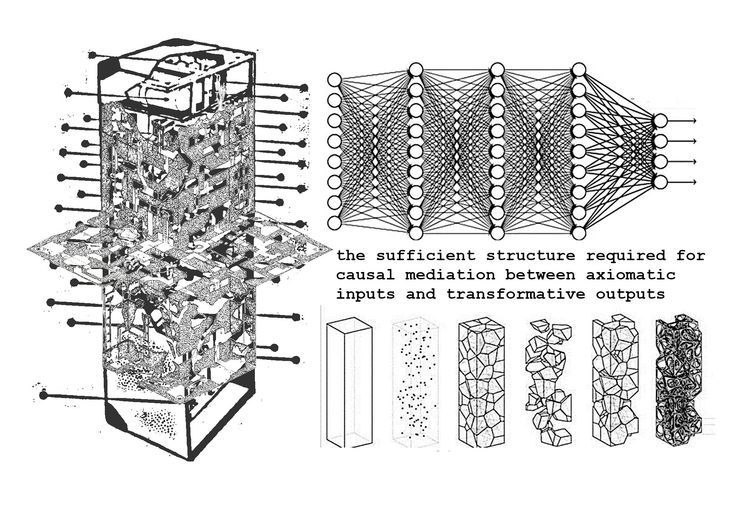 the sufficient structure required for causal mediation between axiomatic inputs and transformative outputs